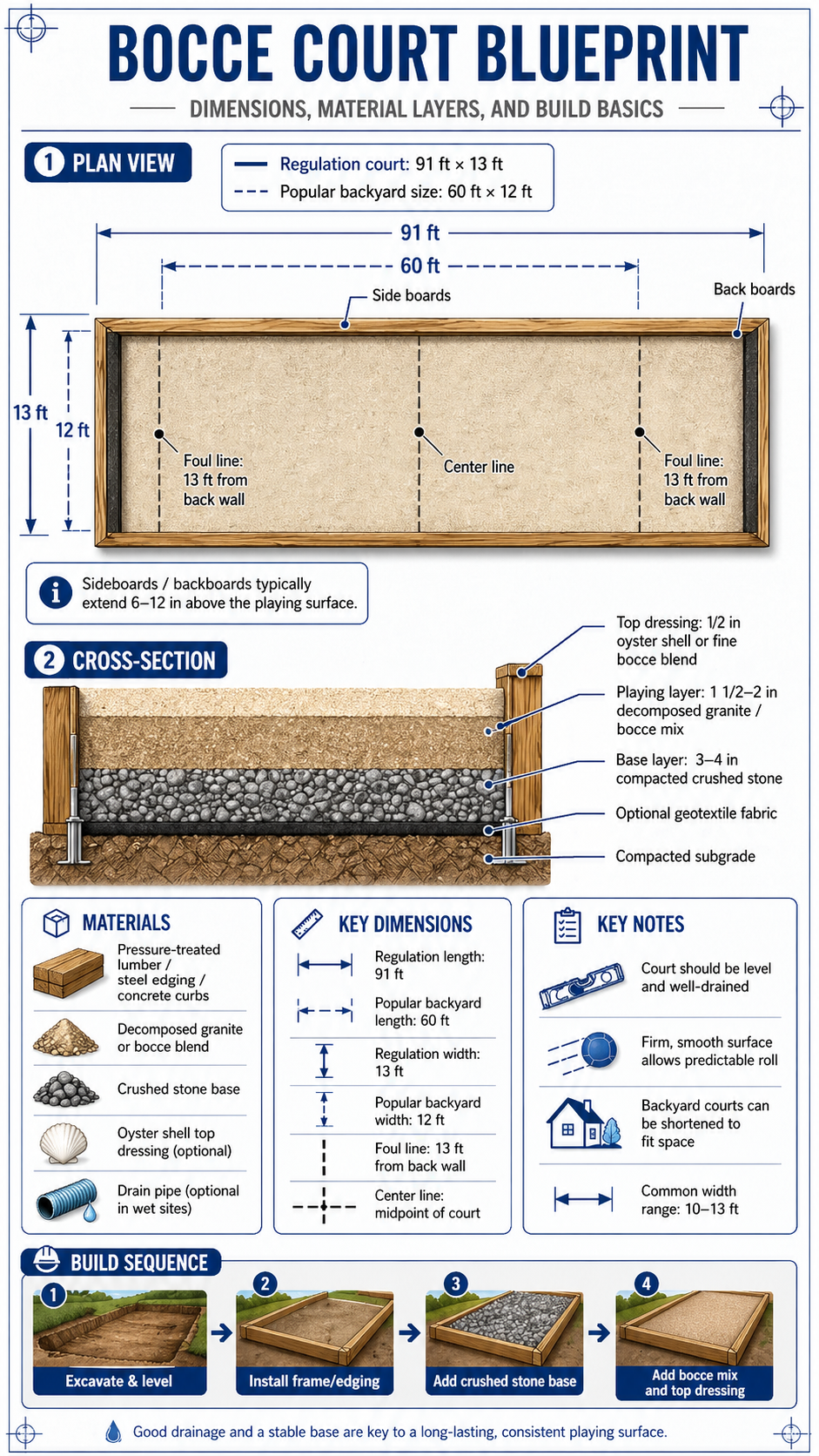 BOCCE COURT BLUEPRINT

DIMENSIONS, MATERIAL LAYERS, AND BUILD BASICS

1 PLAN VIEW

Regulation court: 91 ft × 13 ft
Popular backyard size: 60 ft × 12 ft

91 ft
60 ft
Side boards
Back boards
13 ft
12 ft
Foul line: 13 ft from back wall
Center line
Foul line: 13 ft from back wall

Sideboards / backboards typically extend 6–12 in above the playing surface.

2 CROSS-SECTION

Top dressing: 1/2 in oyster shell or fine bocce blend
Playing layer: 1 1/2–2 in decomposed granite / bocce mix
Base layer: 3–4 in compacted crushed stone
Optional geotextile fabric
Compacted subgrade

MATERIALS
Pressure-treated lumber / steel edging / concrete curbs
Decomposed granite or bocce blend
Crushed stone base
Oyster shell top dressing (optional)
Drain pipe (optional in wet sites)

KEY DIMENSIONS
Regulation length: 91 ft
Popular backyard length: 60 ft
Regulation width: 13 ft
Popular backyard width: 12 ft
Foul line: 13 ft from back wall
Center line: midpoint of court

KEY NOTES
Court should be level and well-drained
Firm, smooth surface allows predictable roll
Backyard courts can be shortened to fit space
Common width range: 10–13 ft

BUILD SEQUENCE
1 Excavate & level
2 Install frame/edging
3 Add crushed stone base
4 Add bocce mix and top dressing

Good drainage and a stable base are key to a long-lasting, consistent playing surface.